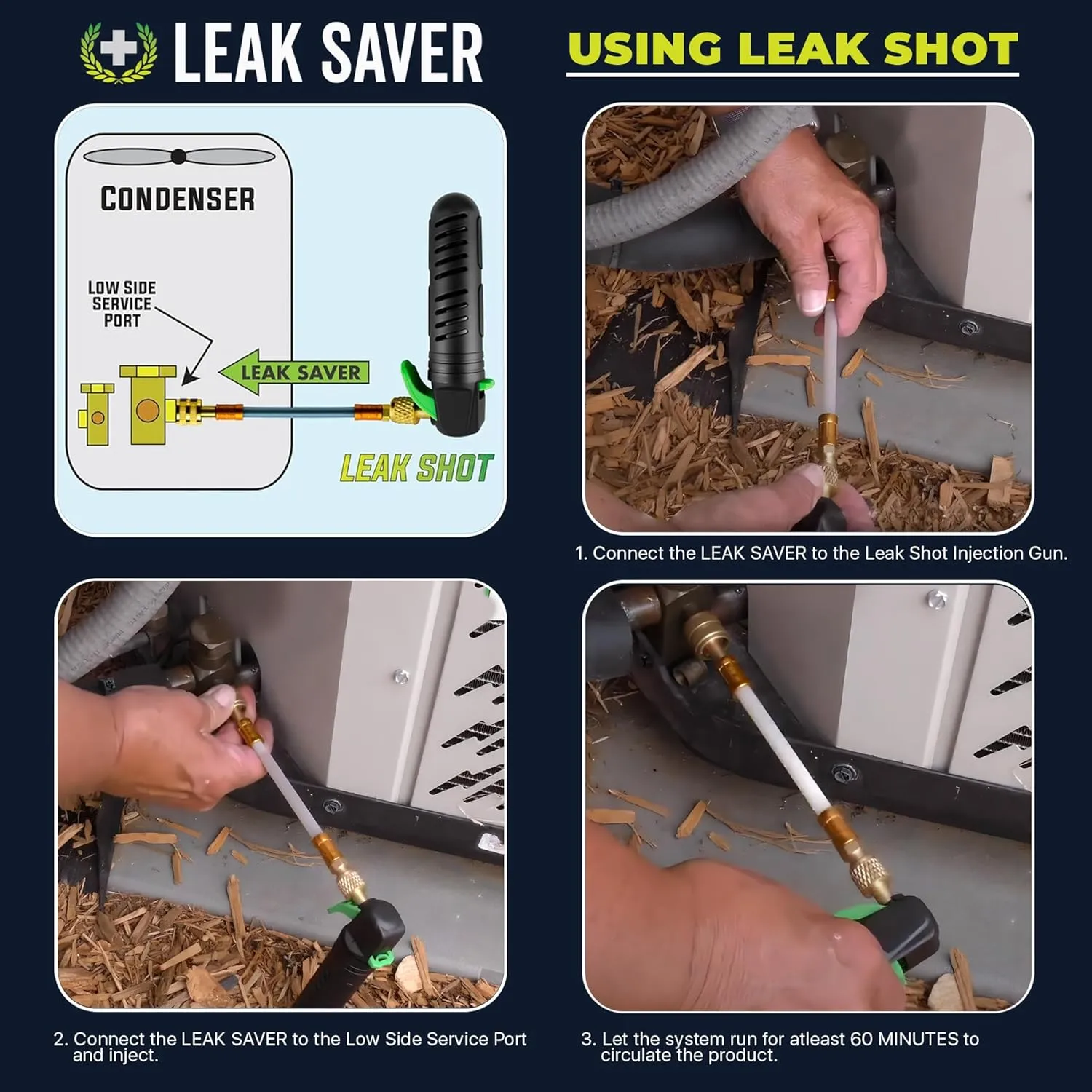 LEAK SAVER

USING LEAK SHOT

CONDENSER

LOW SIDE SERVICE PORT

LEAK SAVER

LEAK SHOT

1. Connect the LEAK SAVER to the Leak Shot Injection Gun.

2. Connect the LEAK SAVER to the Low Side Service Port and inject.

3. Let the system run for atleast 60 MINUTES to circulate the product.