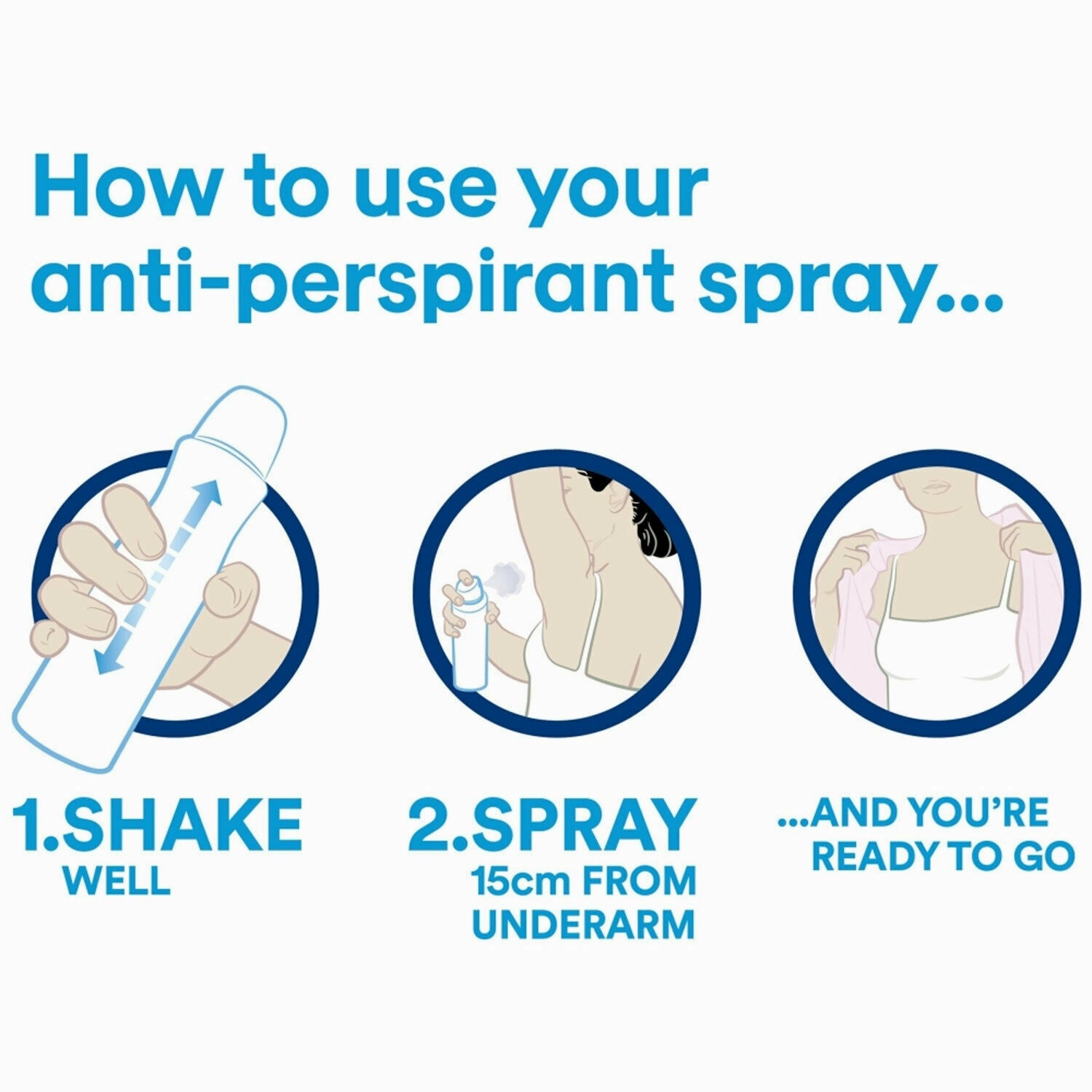 How to use your anti-perspirant spray...

1.SHAKE WELL

2.SPRAY 15cm FROM UNDERARM

...AND YOU'RE READY TO GO