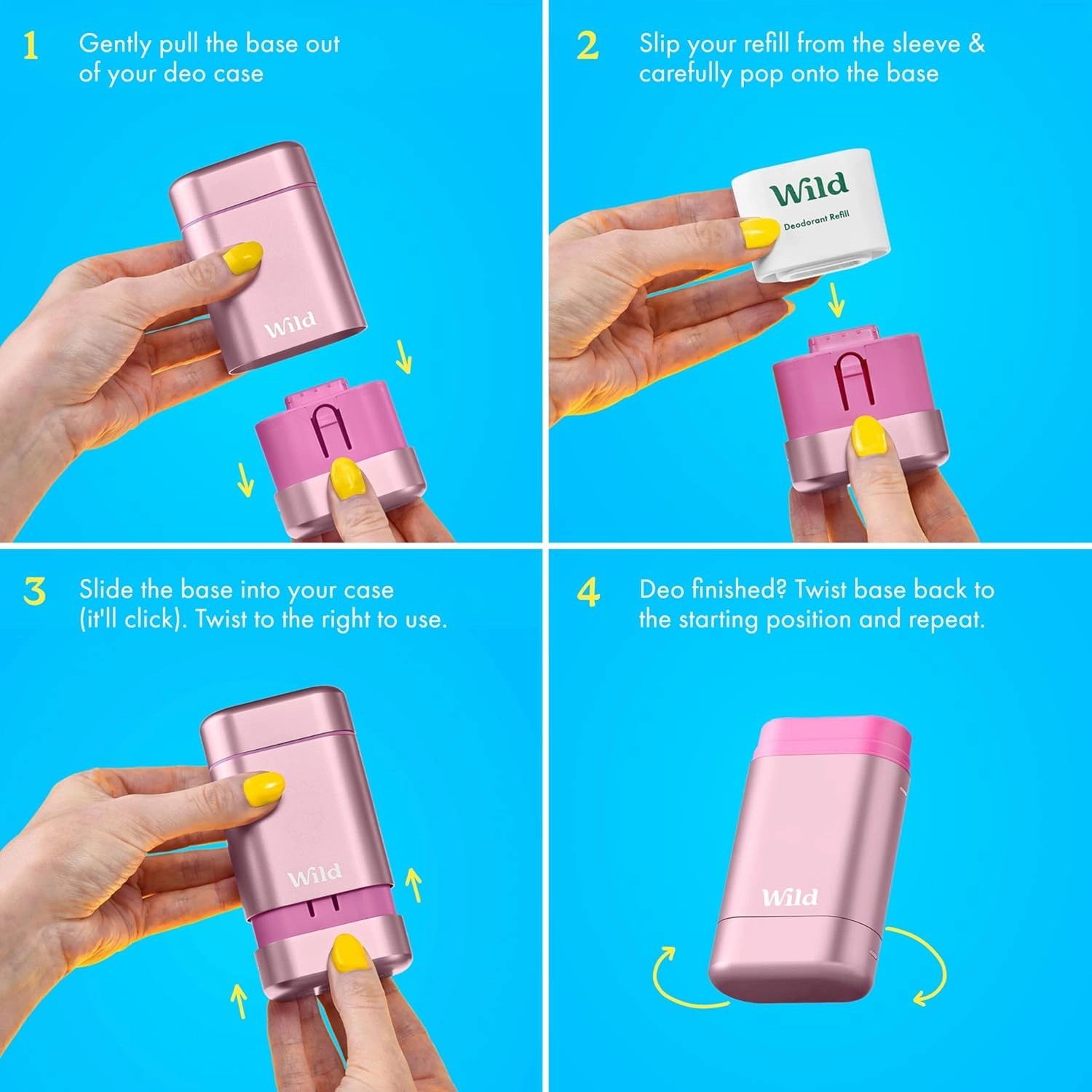 1 Gently pull the base out of your deo case

Wild

2 Slip your refill from the sleeve & carefully pop onto the base

Wild
Deodorant Refill

3 Slide the base into your case (it'll click). Twist to the right to use.

Wild

4 Deo finished? Twist base back to the starting position and repeat.

Wild