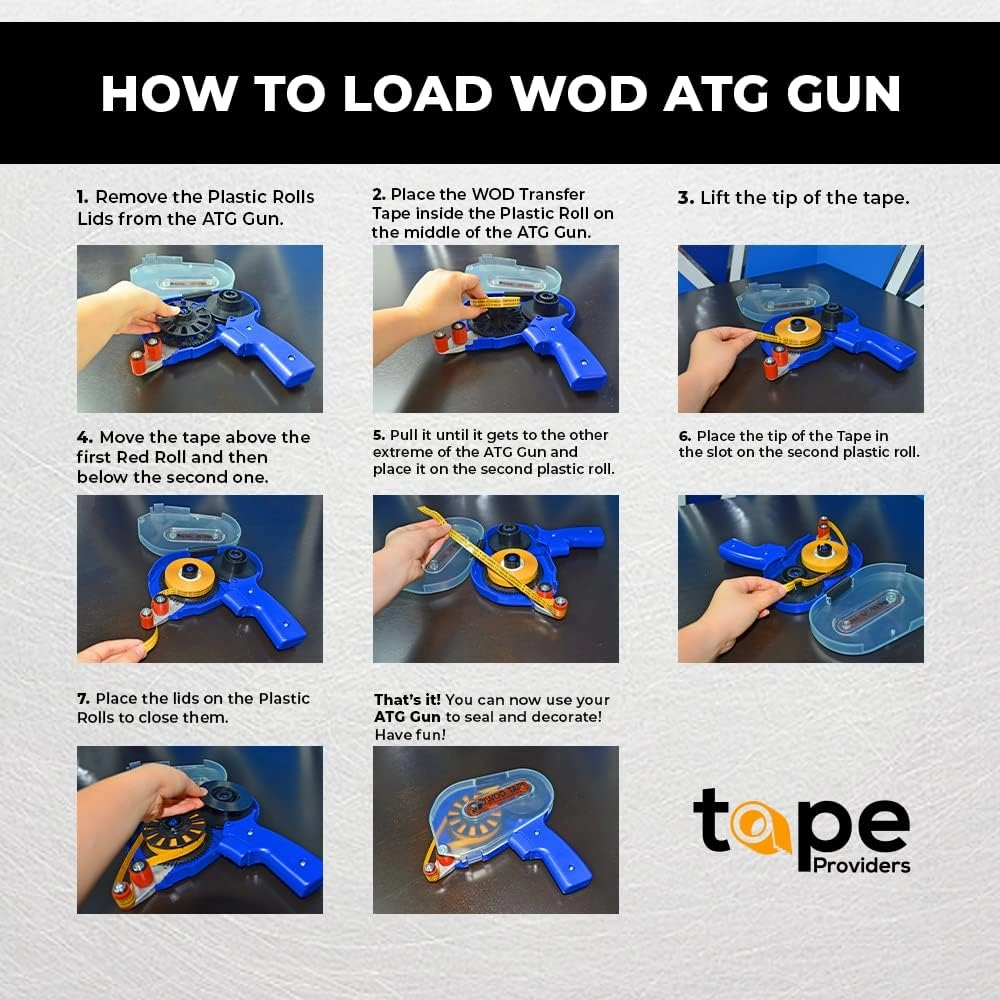 HOW TO LOAD WOD ATG GUN

1. Remove the Plastic Rolls Lids from the ATG Gun.

2. Place the WOD Transfer Tape inside the Plastic Roll on the middle of the ATG Gun.

3. Lift the tip of the tape.

4. Move the tape above the first Red Roll and then below the second one.

5. Pull it until it gets to the other extreme of the ATG Gun and place it on the second plastic roll.

6. Place the tip of the Tape in the slot on the second plastic roll.

7. Place the lids on the Plastic Rolls to close them.

That's it! You can now use your ATG Gun to seal and decorate! Have fun!

WOD TAPE

tape Providers